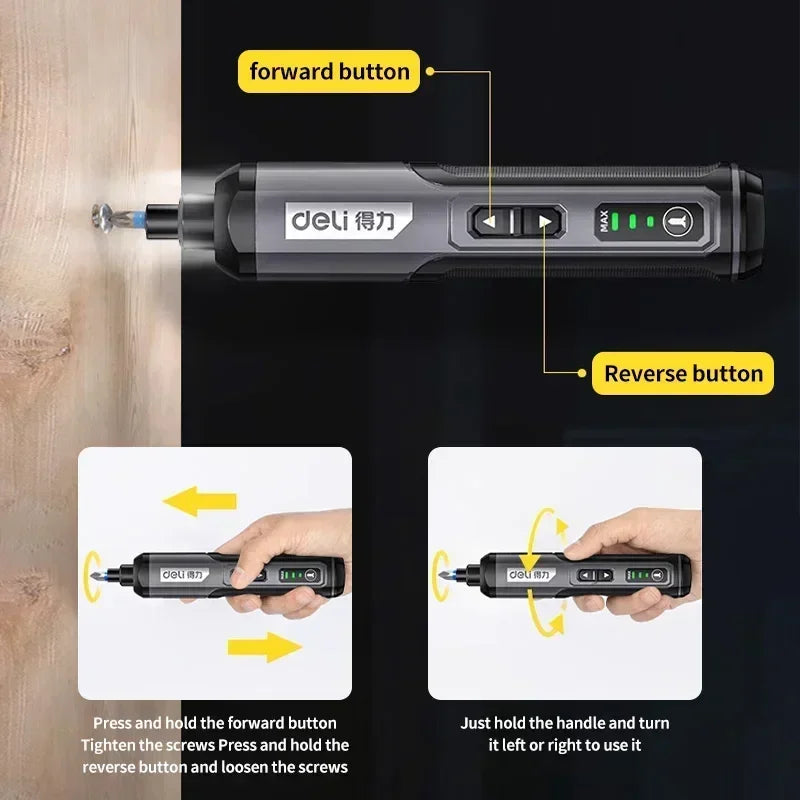 forward button

deli 得力

MAX

Reverse button

deli 得力

deli 得力

Press and hold the forward button Tighten the screws Press and hold the reverse button and loosen the screws

Just hold the handle and turn it left or right to use it